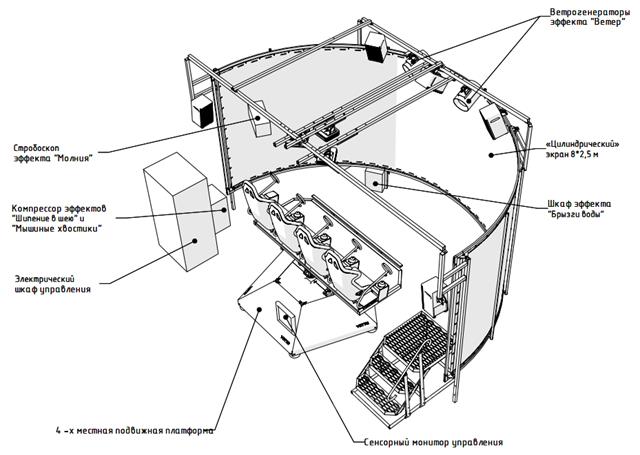 Ветрогенераторы
эффекта "Ветер"

Стробоскоп
эффекта "Молния"

«Цилиндрический»
экран 8*2,5 м

Компрессор эффектов
"Шипение в шею" и
"Мышиные хвостики"

Шкаф эффекта
"Брызги воды"

Электрический
шкаф управления

4 -х местная подвижная платформа

Сенсорный монитор управления